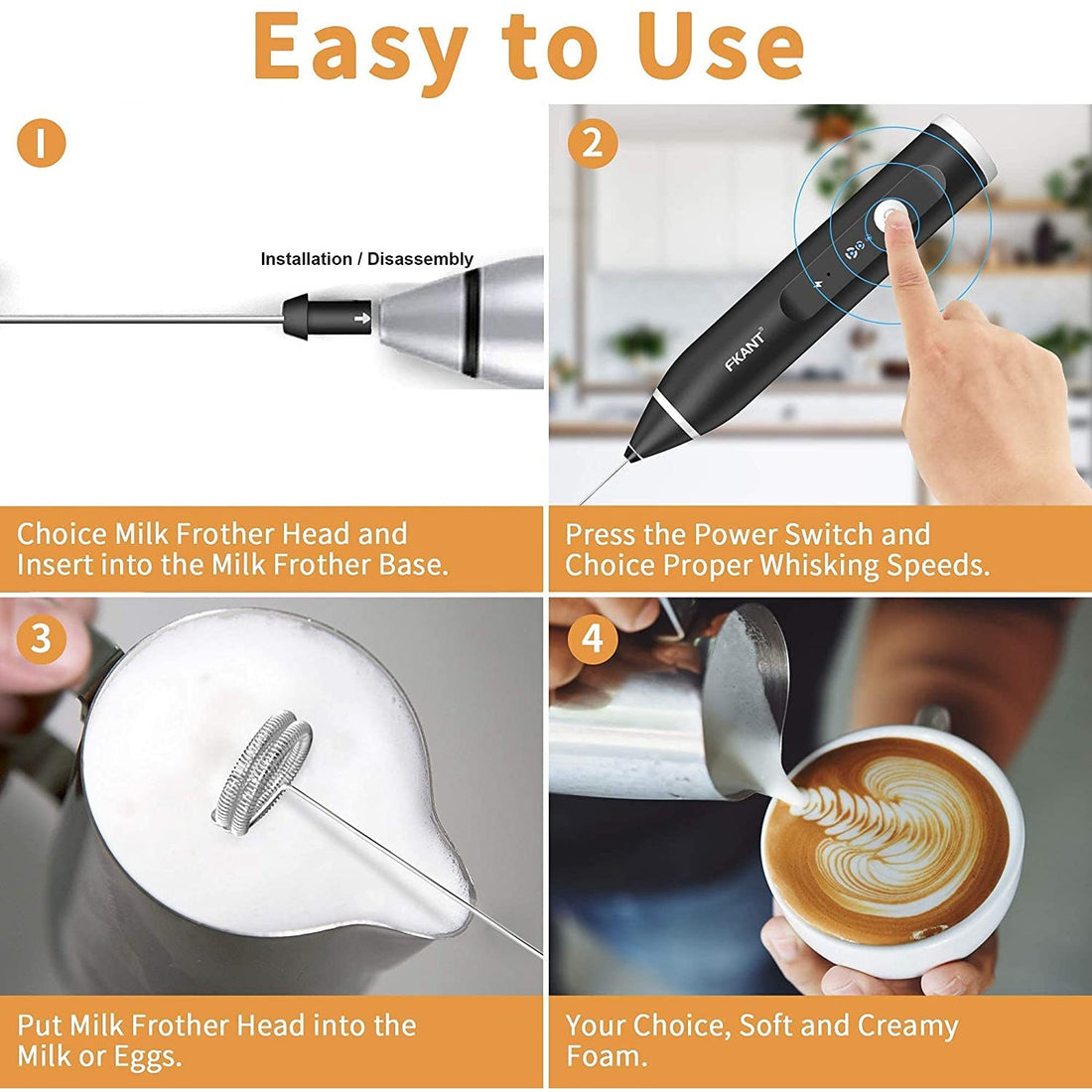 Easy to Use

1

Installation / Disassembly

Choice Milk Frother Head and Insert into the Milk Frother Base.

2

FKANT

Press the Power Switch and Choice Proper Whisking Speeds.

3

Put Milk Frother Head into the Milk or Eggs.

4

Your Choice, Soft and Creamy Foam.