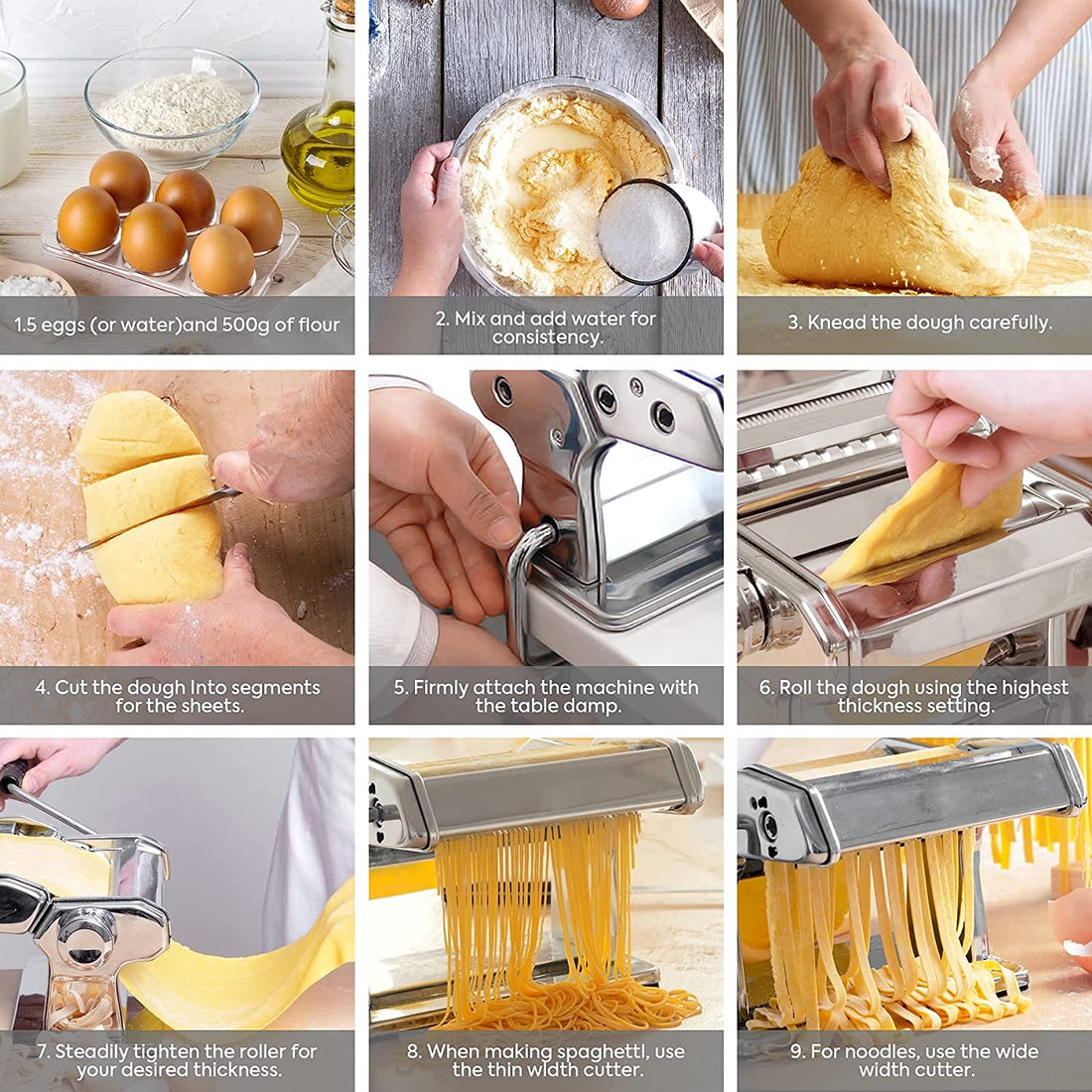 1.5 eggs (or water)and 500g of flour

2. Mix and add water for consistency.

3. Knead the dough carefully.

4. Cut the dough Into segments for the sheets.

5. Firmly attach the machine with the table damp.

6. Roll the dough using the highest thickness setting.

7. Steadily tighten the roller for your desired thickness.

8. When making spaghetti, use the thin width cutter.

9. For noodles, use the wide width cutter.